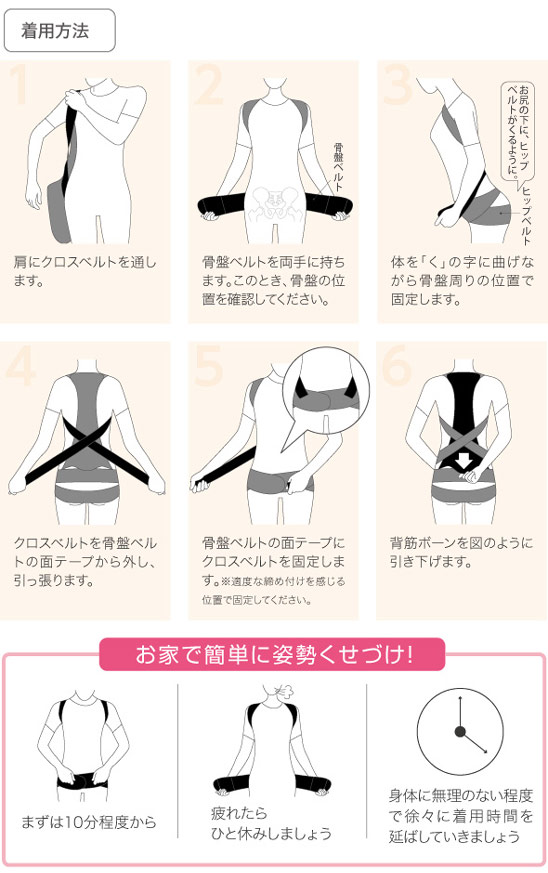 着用方法

1
肩にクロスベルトを通します。

2
骨盤ベルト
骨盤ベルトを両手に持ちます。このとき、骨盤の位置を確認してください。

3
お尻の下に、ヒップベルトがくるように。
ヒップベルト
体を「く」の字に曲げながら骨盤周りの位置で固定します。

4
クロスベルトを骨盤ベルトの面テープから外し、引っ張ります。

5
骨盤ベルトの面テープにクロスベルトを固定します。※適度な締め付けを感じる位置で固定してください。

6
背筋ボーンを図のように引き下げます。

お家で簡単に姿勢くせづけ!

まずは10分程度から

疲れたら
ひと休みしましょう

身体に無理のない程度で徐々に着用時間を延ばしていきましょう