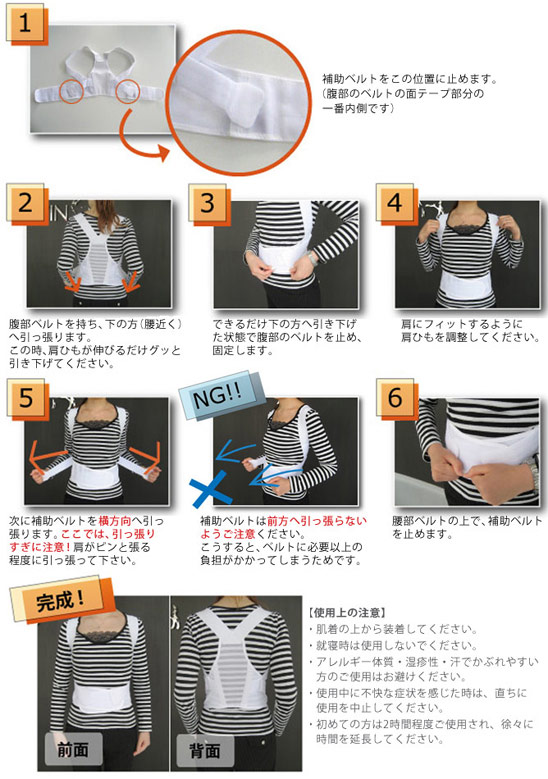 1

補助ベルトをこの位置に止めます。
(腹部のベルトの面テープ部分の一番内側です)

2

腹部ベルトを持ち、下の方(腰近く)へ引っ張ります。
この時、肩ひもが伸びるだけグッと引き下げてください。

3

できるだけ下の方へ引き下げた状態で腹部のベルトを止め、固定します。

4

肩にフィットするように肩ひもを調整してください。

5

次に補助ベルトを横方向へ引っ張ります。ここでは、引っ張りすぎに注意!肩がピンと張る程度に引っ張って下さい。

NG!!

補助ベルトは前方へ引っ張らないようご注意ください。
こうすると、ベルトに必要以上の負担がかかってしまうためです。

6

腰部ベルトの上で、補助ベルトを止めます。

完成!

前面

背面

【使用上の注意】
・肌着の上から装着してください。
・就寝時は使用しないでください。
・アレルギー体質・湿疹性・汗でかぶれやすい方のご使用はお避けください。
・使用中に不快な症状を感じた時は、直ちに使用を中止してください。
・初めての方は2時間程度ご使用され、徐々に時間を延長してください。