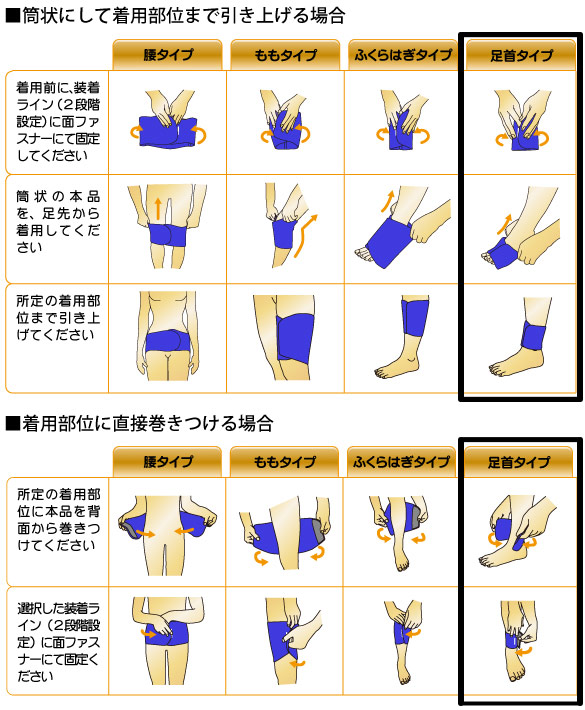 ■筒状にして着用部位まで引き上げる場合

| | 腰タイプ | ももタイプ | ふくらはぎタイプ | 足首タイプ |
|---|---|---|---|---|
| 着用前に、装着ライン（2段階設定）に面ファスナーにて固定してください | | | | |
| 筒状の本品を、足先から着用してください | | | | |
| 所定の着用部位まで引き上げてください | | | | |

■着用部位に直接巻きつける場合

| | 腰タイプ | ももタイプ | ふくらはぎタイプ | 足首タイプ |
|---|---|---|---|---|
| 所定の着用部位に本品を背面から巻きつけてください | | | | |
| 選択した装着ライン（2段階設定）に面ファスナーにて固定ください | | | | |